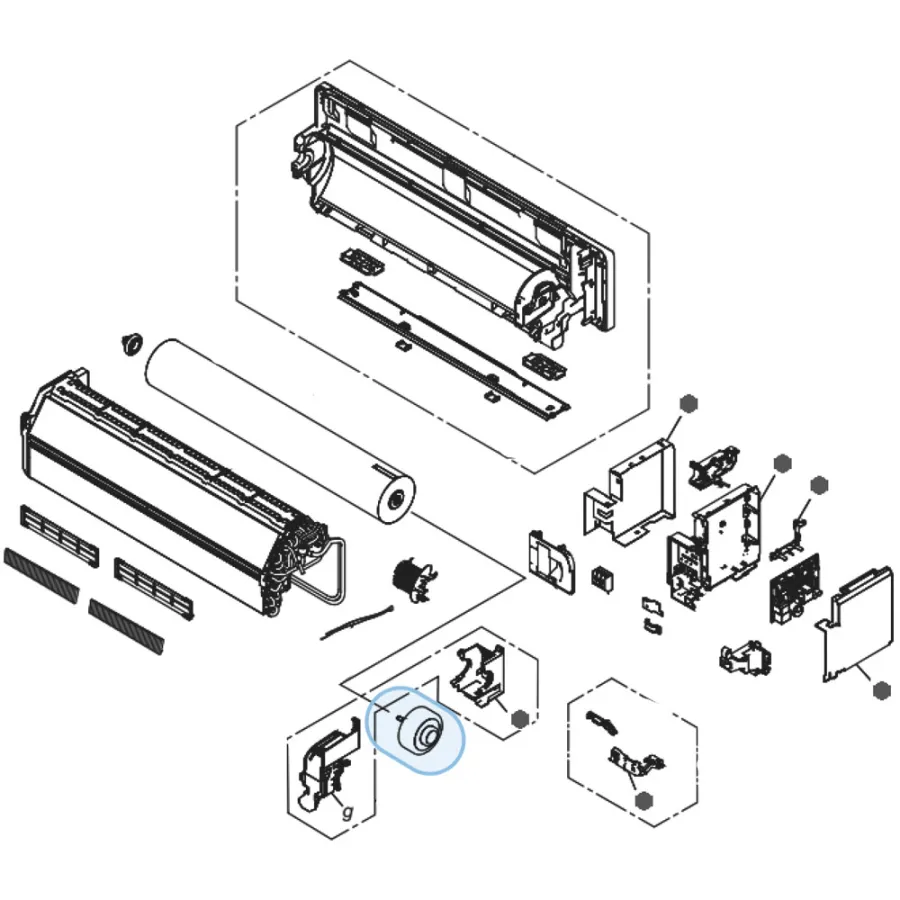 g