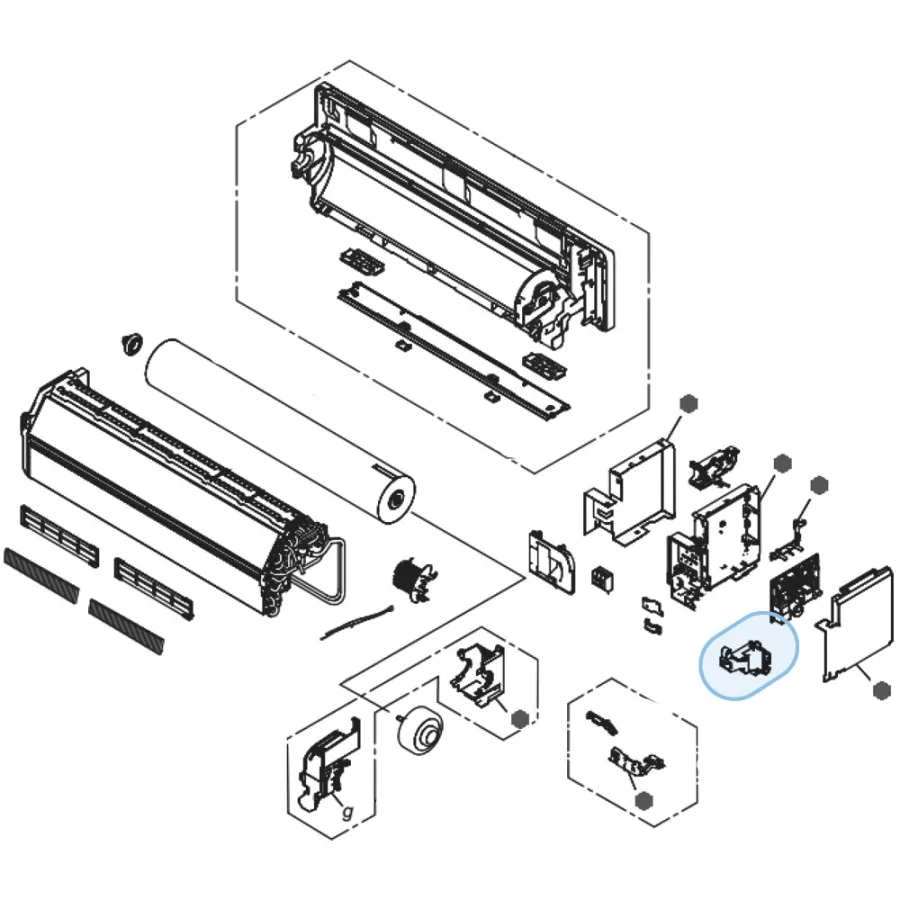 g