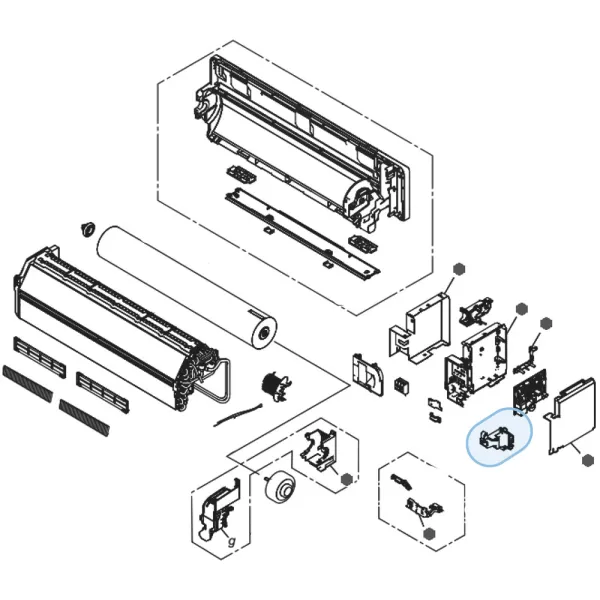 g