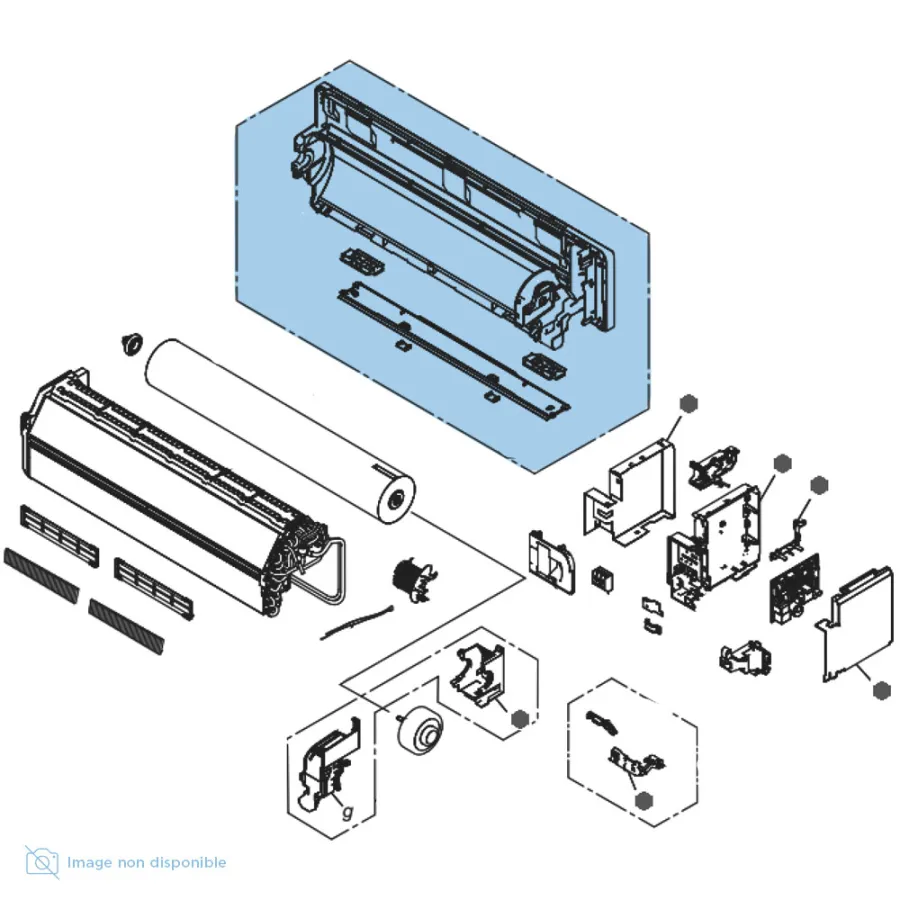 g

Image non disponible