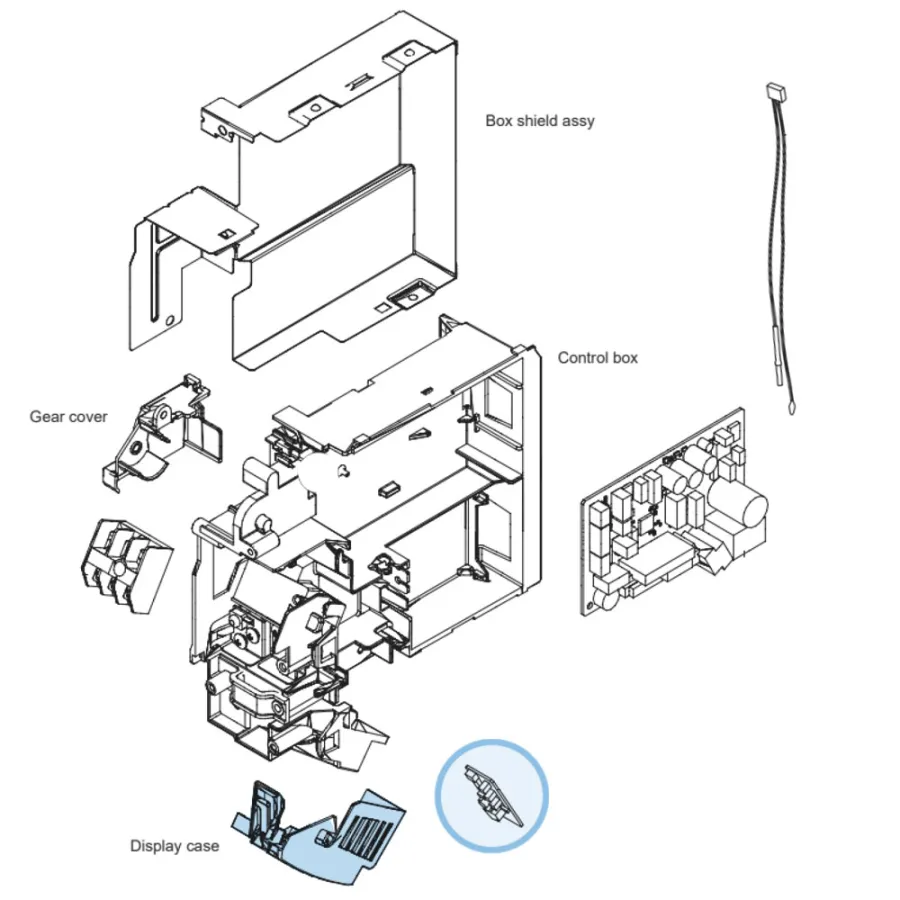 Box shield assy

Control box

Gear cover

Display case