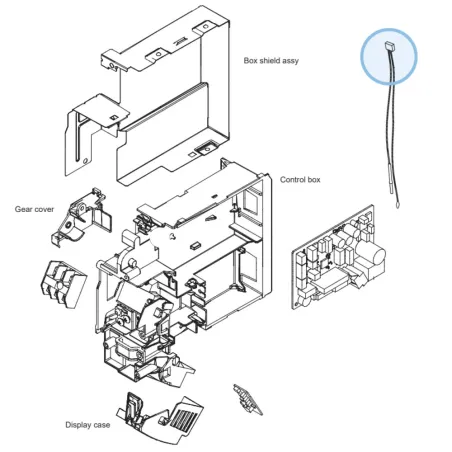 Box shield assy

Control box

Gear cover

Display case