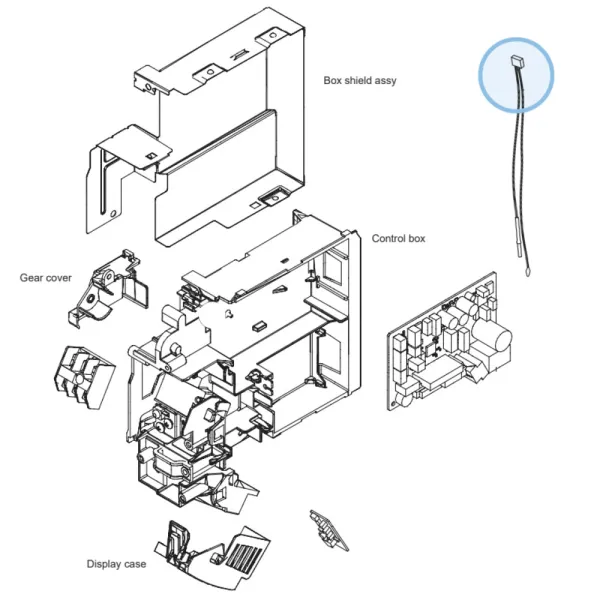 Box shield assy

Control box

Gear cover

Display case