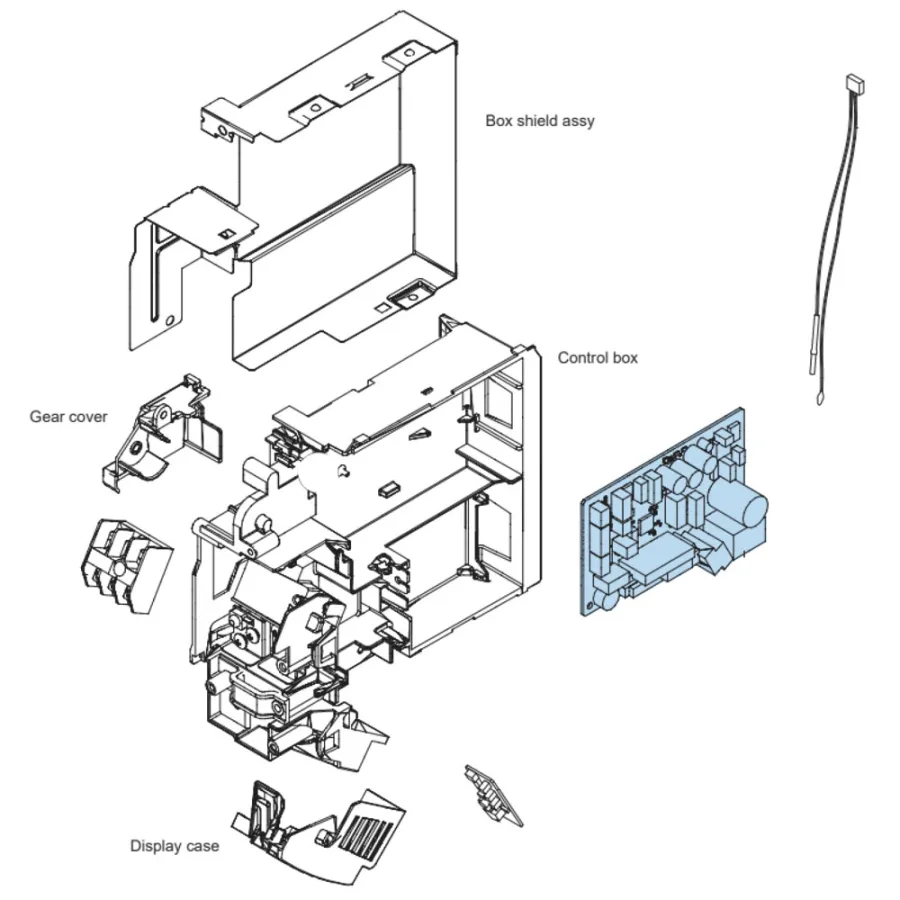 Box shield assy

Control box

Gear cover

Display case