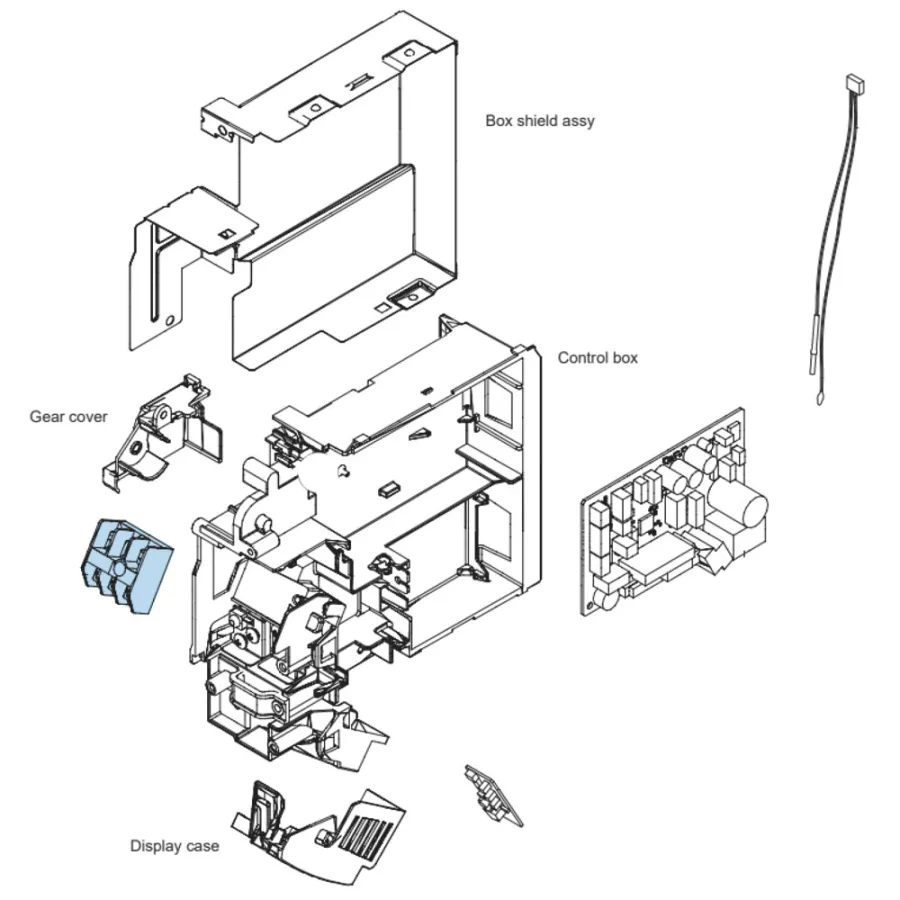 Box shield assy

Control box

Gear cover

Display case