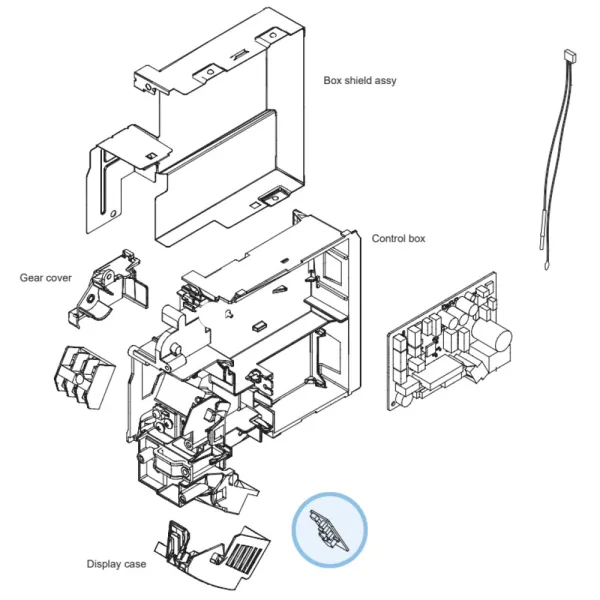 Box shield assy

Control box

Gear cover

Display case