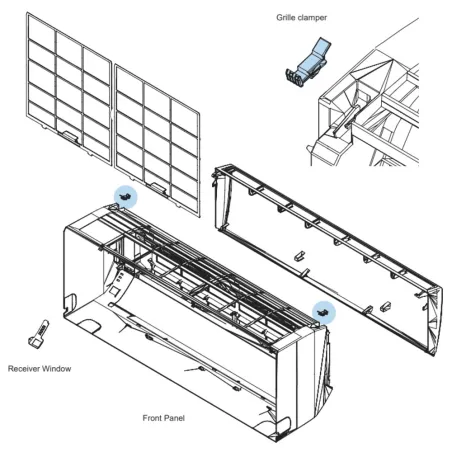 Grille clamper

Receiver Window

Front Panel