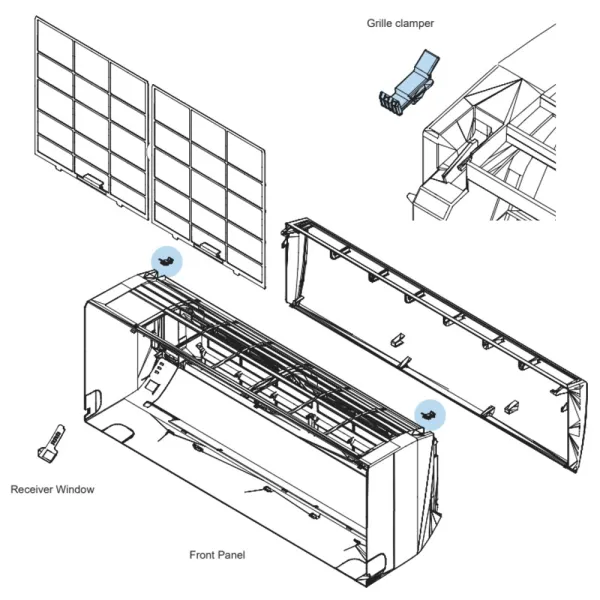 Grille clamper

Receiver Window

Front Panel