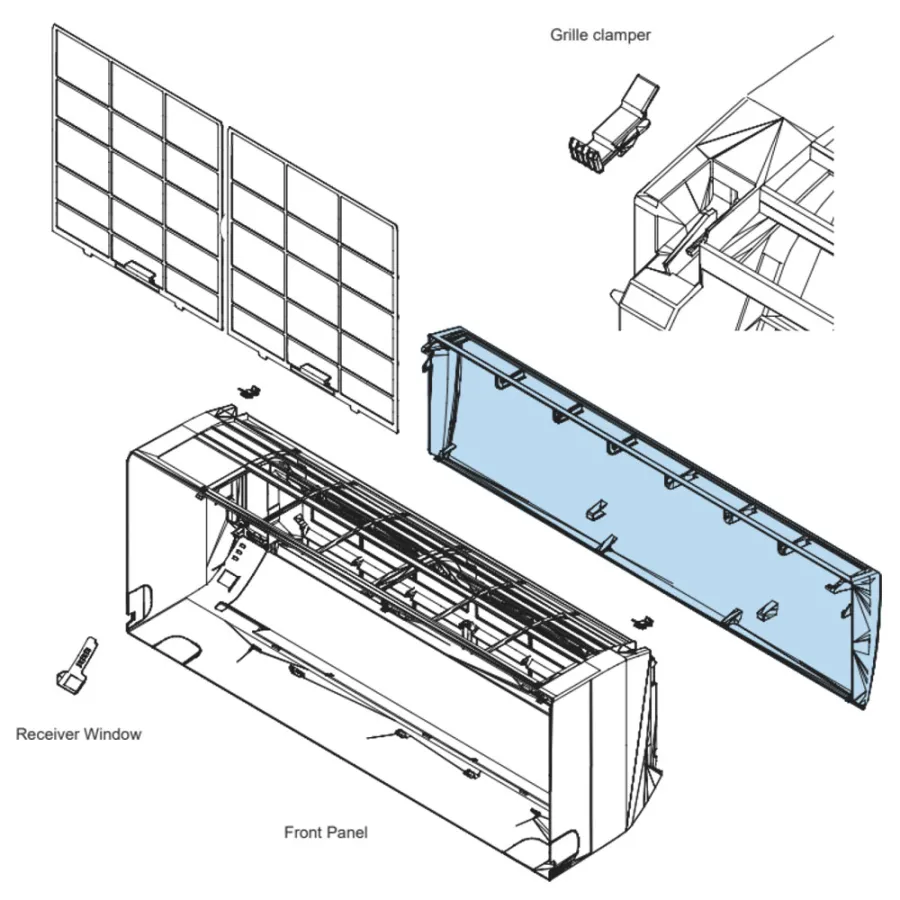 Grille clamper

Receiver Window

Front Panel