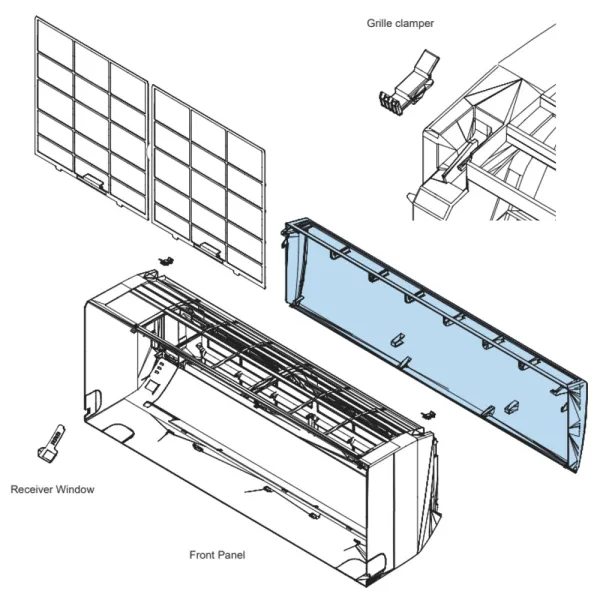 Grille clamper

Receiver Window

Front Panel