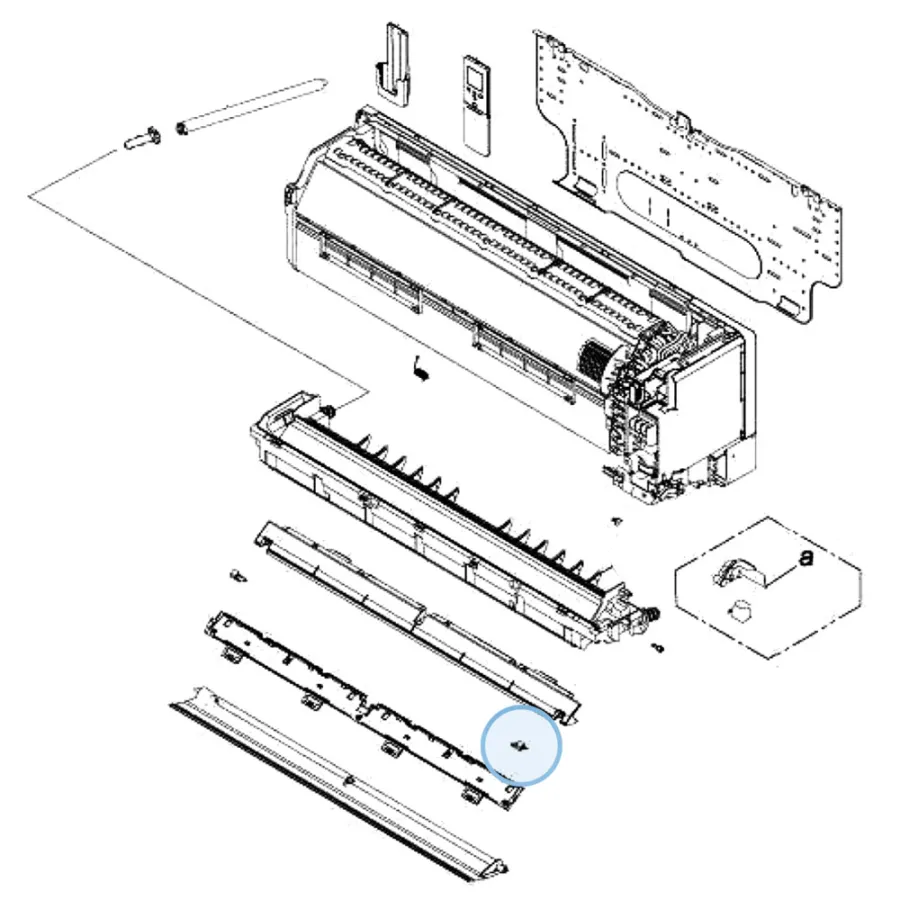 a