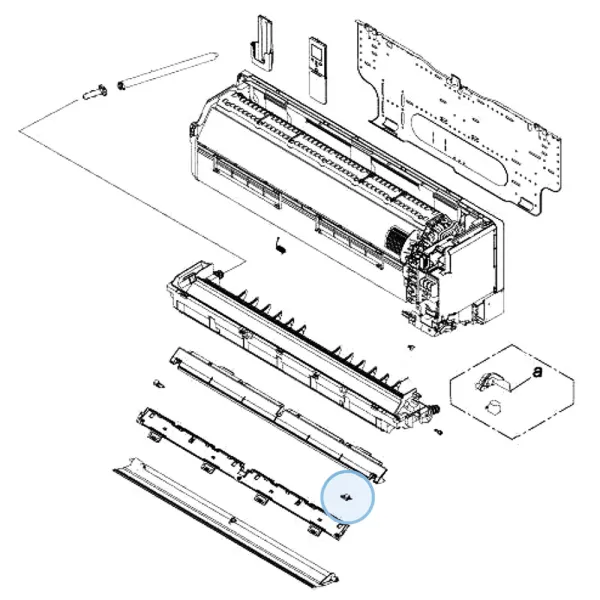 a