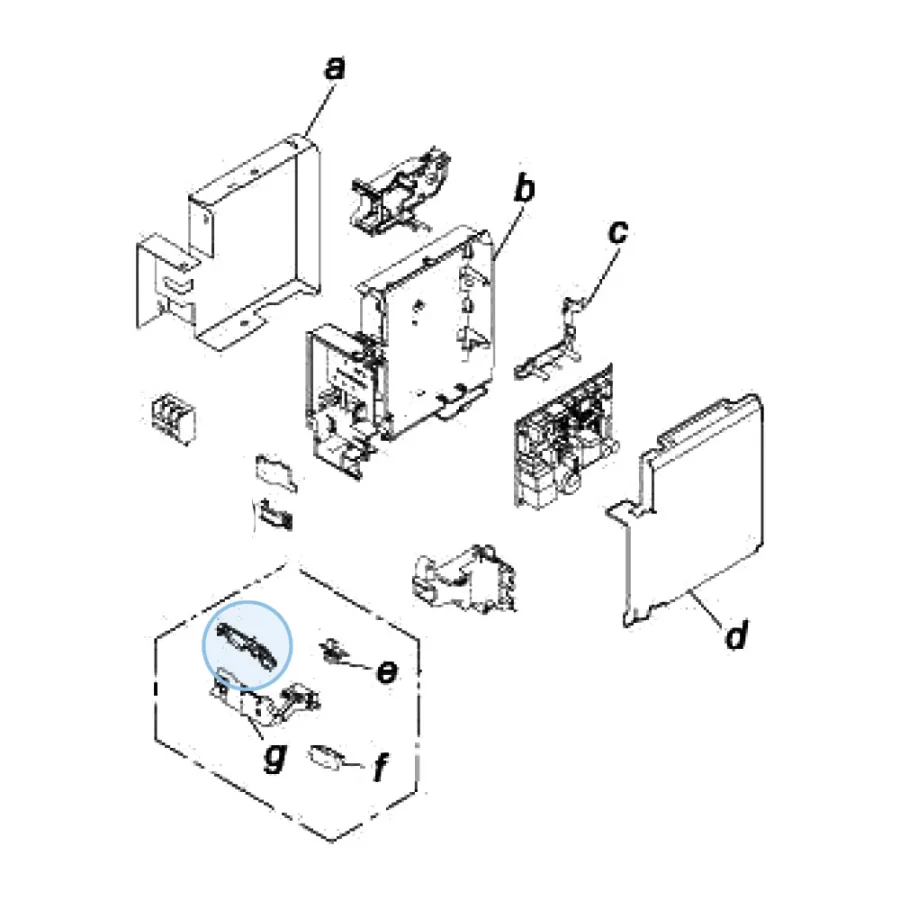 a
b
c
d
e
g
f