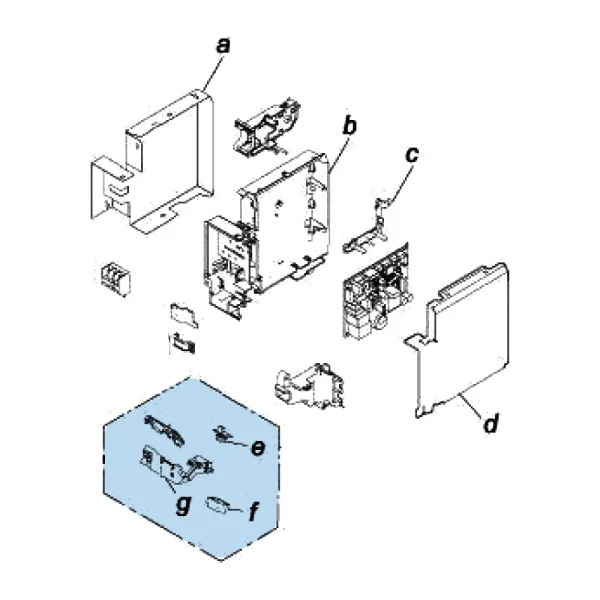 a
b
c
d
e
g
f