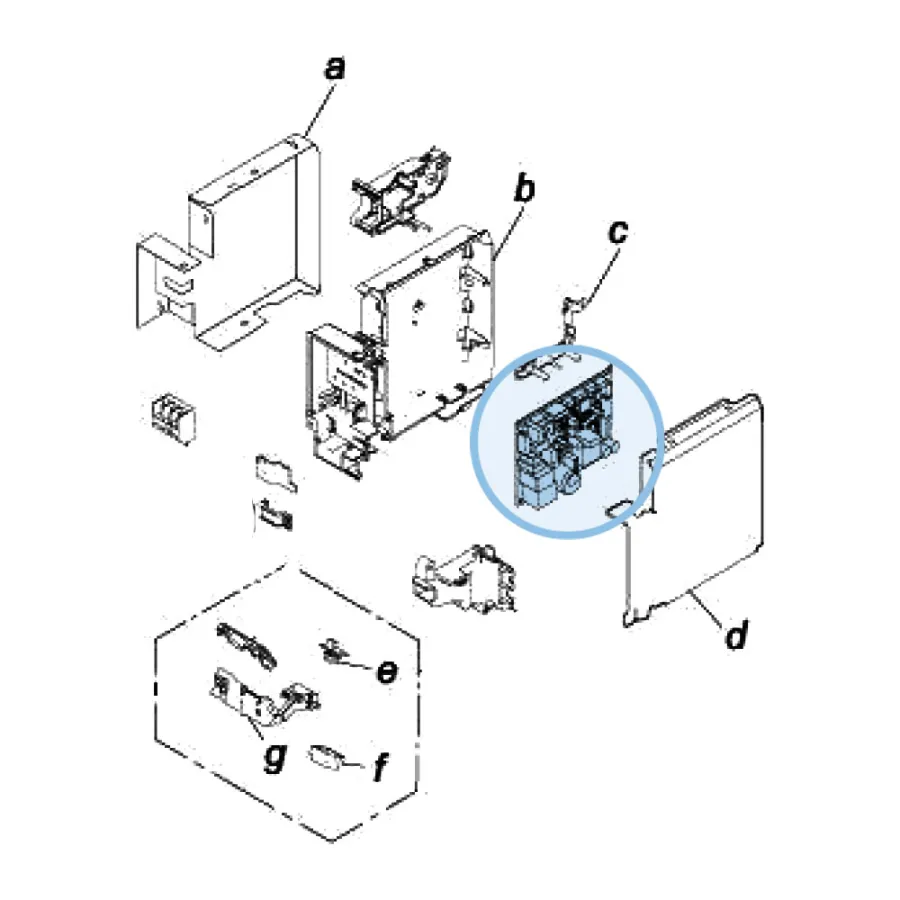 a

b

c

d

e

g

f