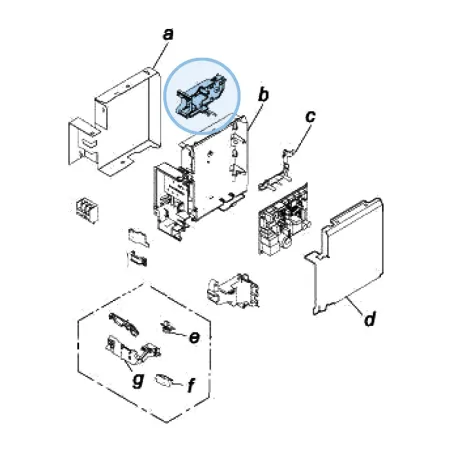 a
b
c
d
e
g
f