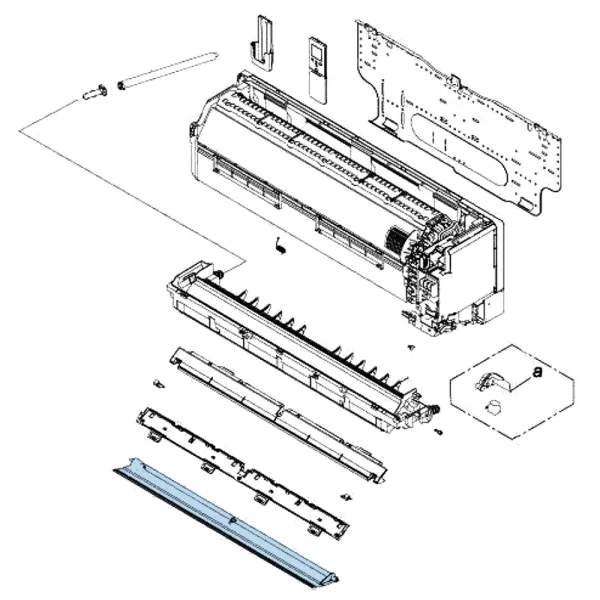 a