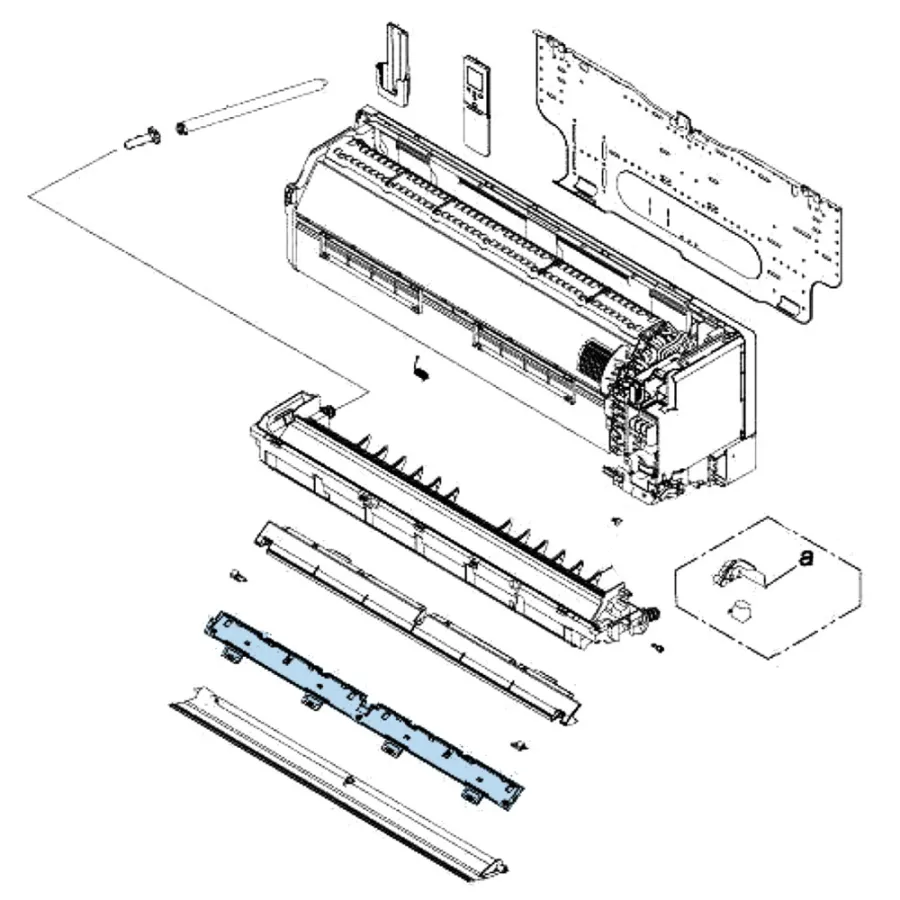 a