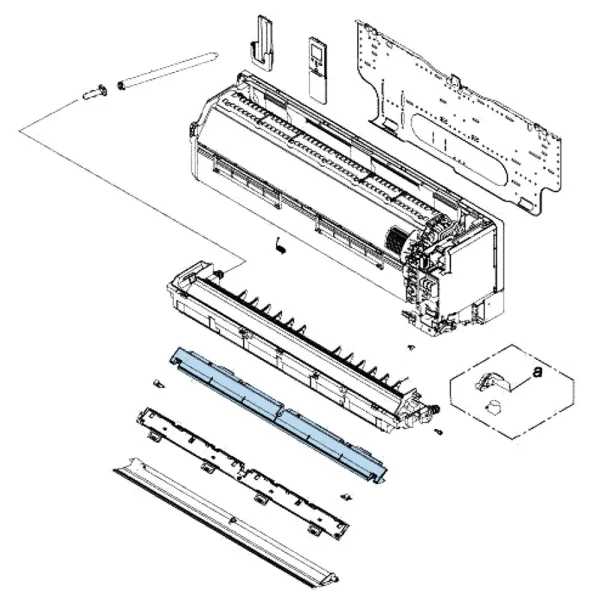 a