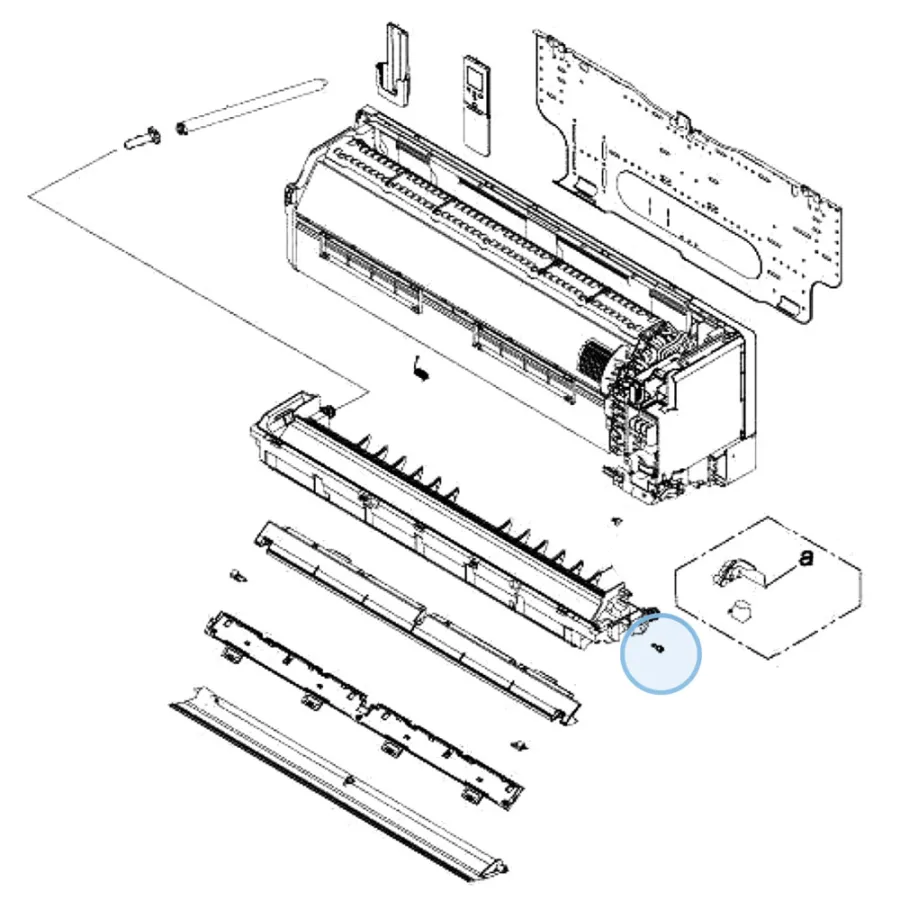 a