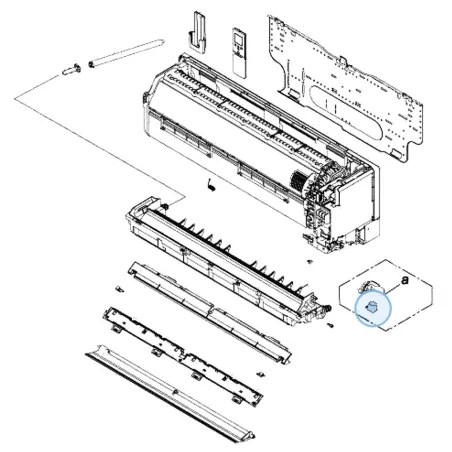 a