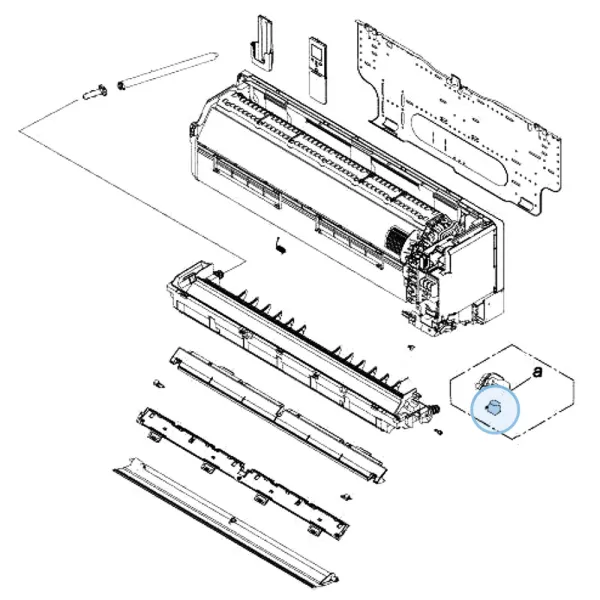 a