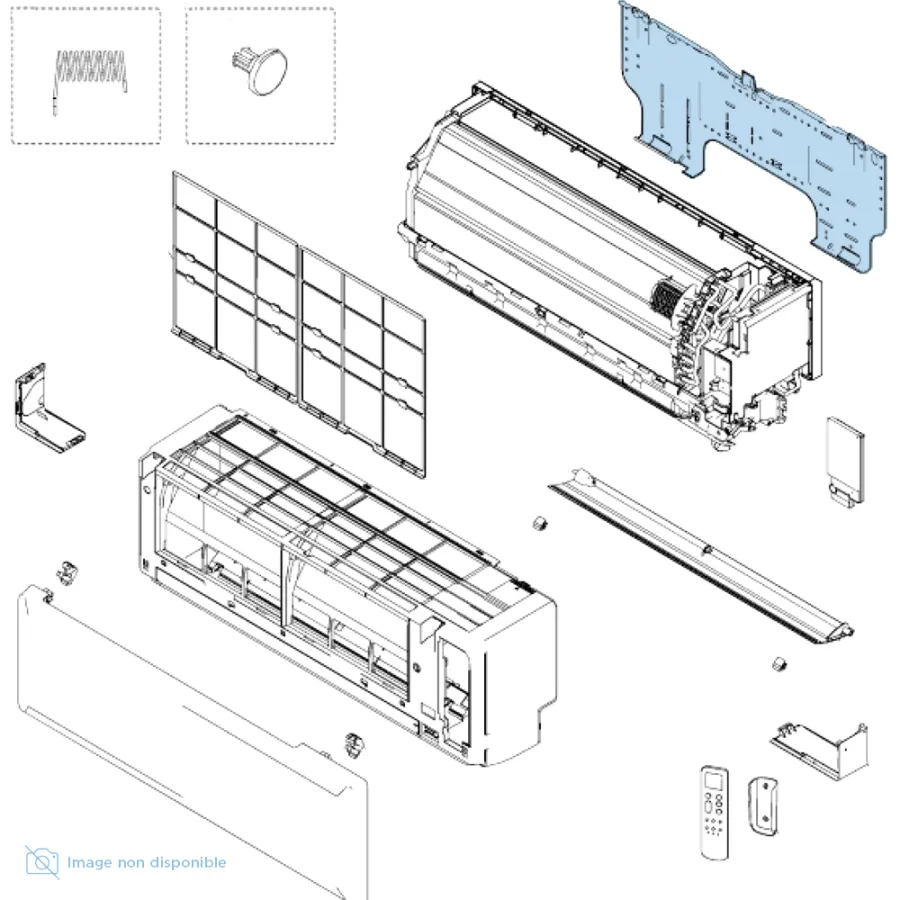 Image non disponible