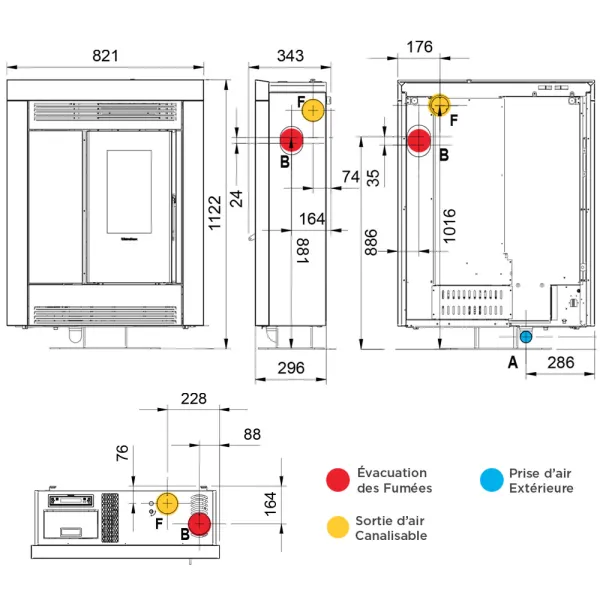 821

1122

343

F

B

24

74

164

881

296

176

F

B

35

886

1016

A

286

228

88

76

164

F

B

Évacuation des Fumées

Prise d'air Extérieure

Sortie d'air Canalisable