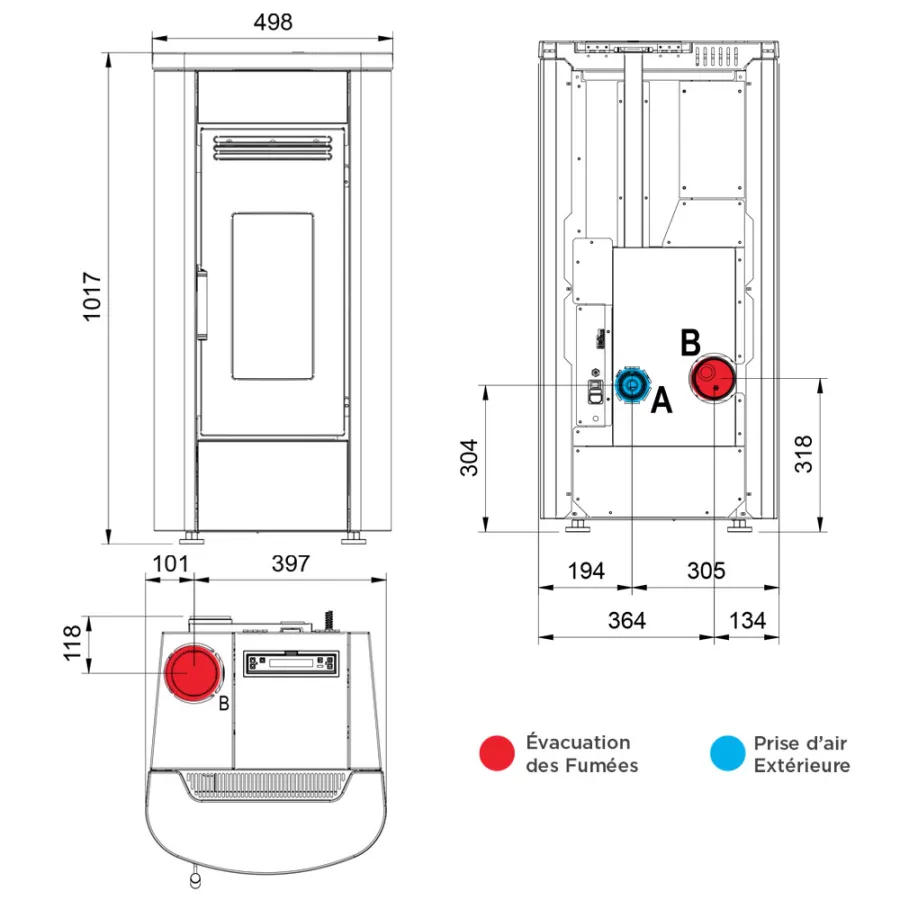 498

1017

B

A

304

318

194

305

364

134

101

397

118

B

Évacuation des Fumées

Prise d'air Extérieure