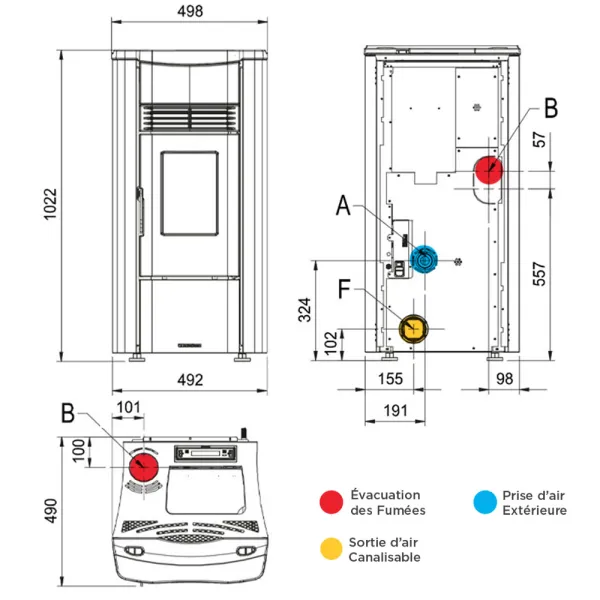 498

1022

492

B

57

A

557

F

324

102

155

98

191

B

101

100

490

Évacuation des Fumées

Prise d'air Extérieure

Sortie d'air Canalisable