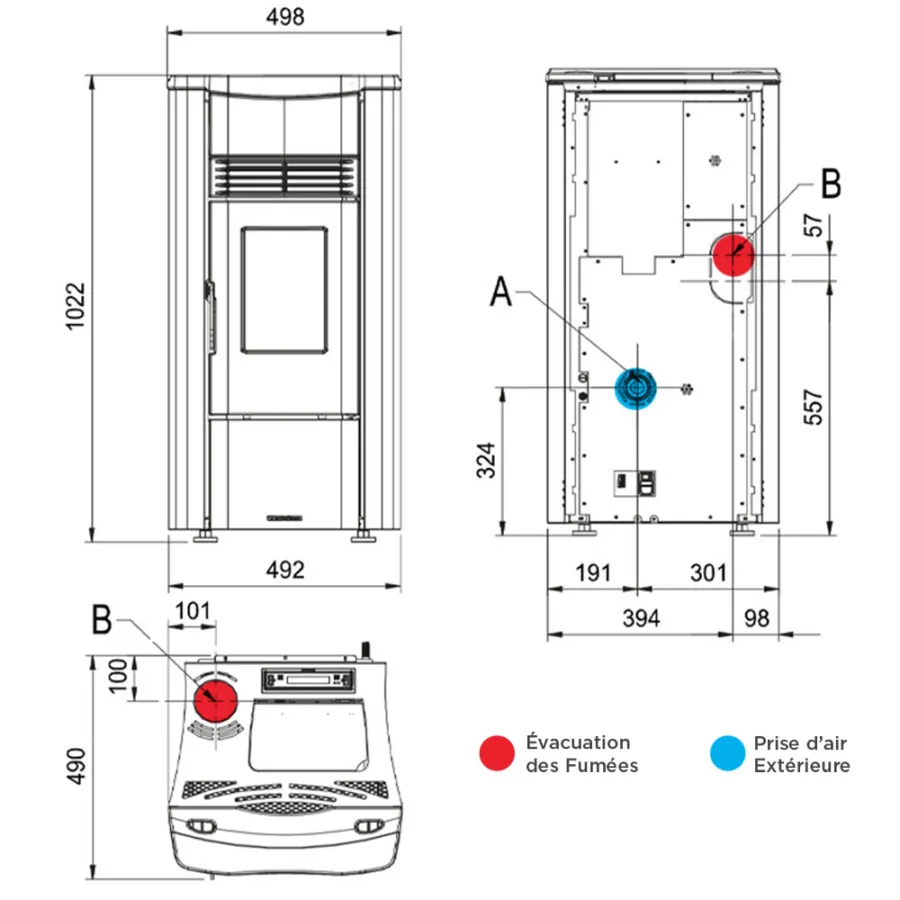 498

1022

492

B

57

A

557

324

191

301

394

98

B

101

100

490

Évacuation des Fumées

Prise d'air Extérieure