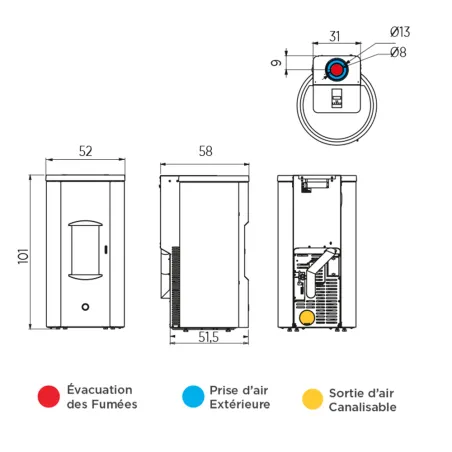 31

Ø13

Ø8

9

52

58

101

51,5

Évacuation des Fumées

Prise d'air Extérieure

Sortie d'air Canalisable