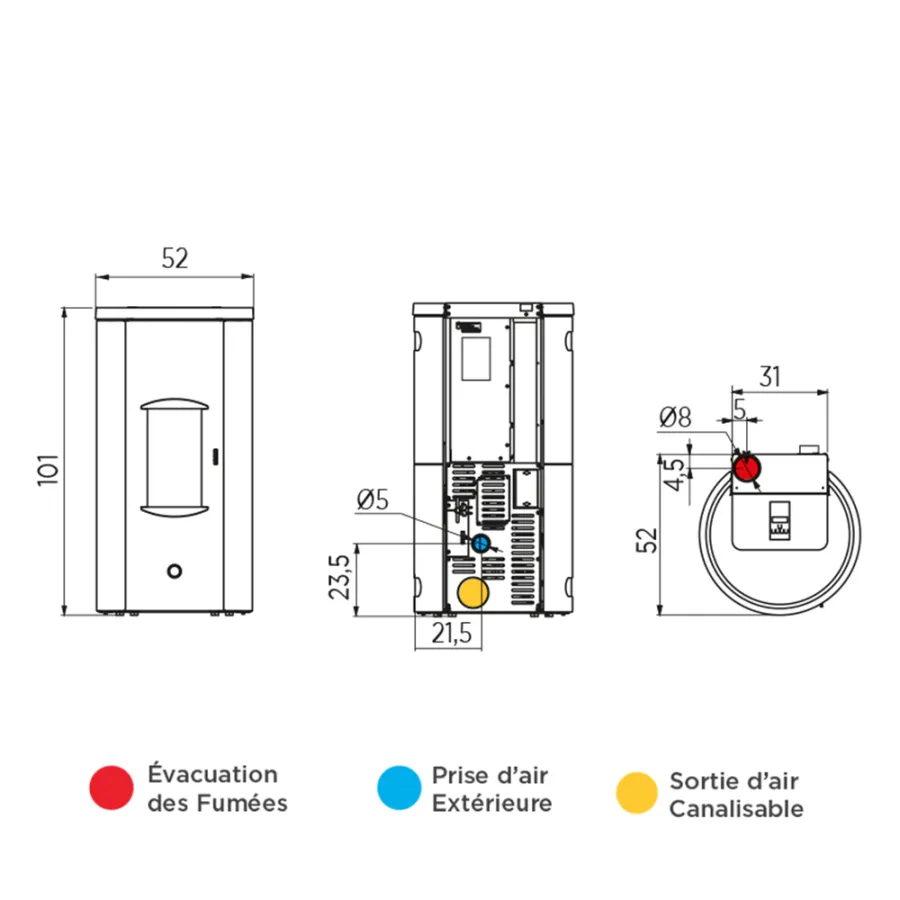 52

101

Ø5

23,5

21,5

31

Ø8

5

4,5

52

Évacuation des Fumées

Prise d'air Extérieure

Sortie d'air Canalisable