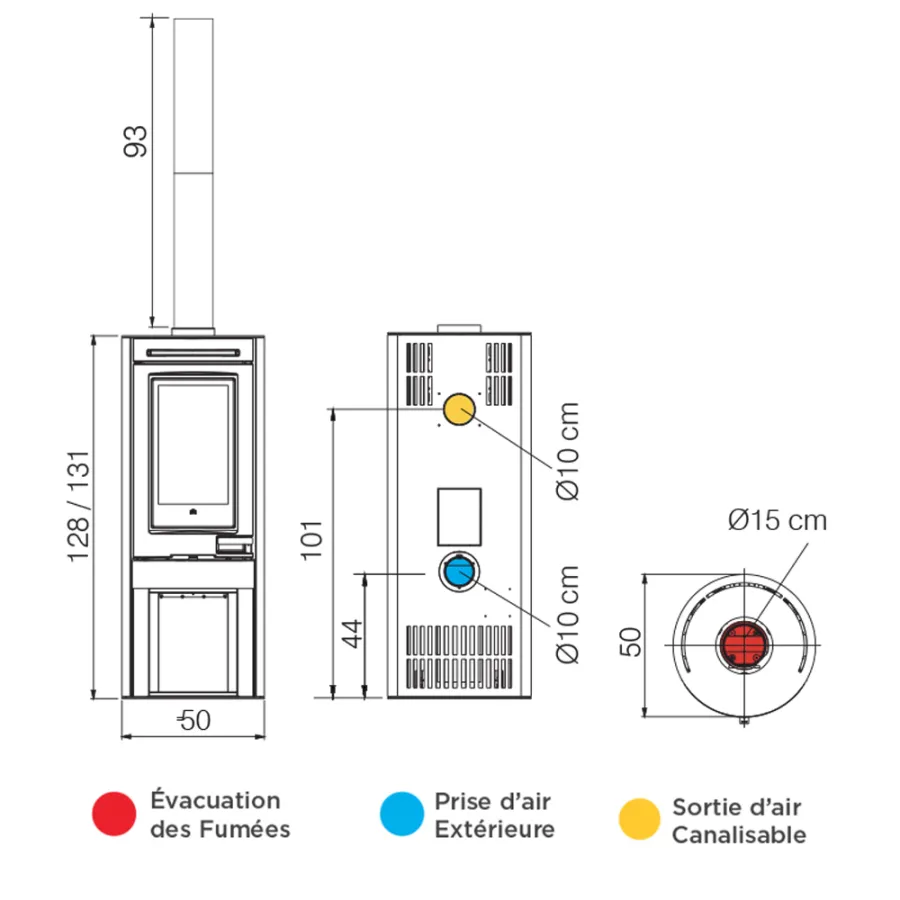 93

128 / 131

50

101

44

Ø10 cm

Ø10 cm

Ø15 cm

50

Évacuation des Fumées

Prise d'air Extérieure

Sortie d'air Canalisable