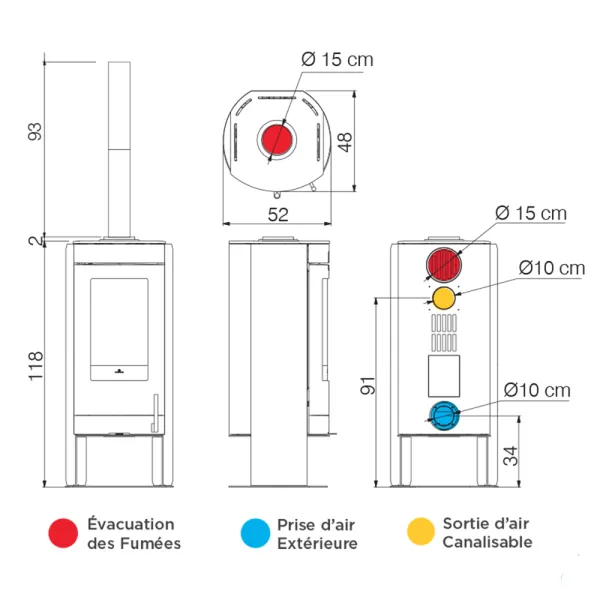 93

2

118

Ø 15 cm

48

52

Ø 15 cm

Ø10 cm

91

Ø10 cm

34

Évacuation des Fumées

Prise d'air Extérieure

Sortie d'air Canalisable