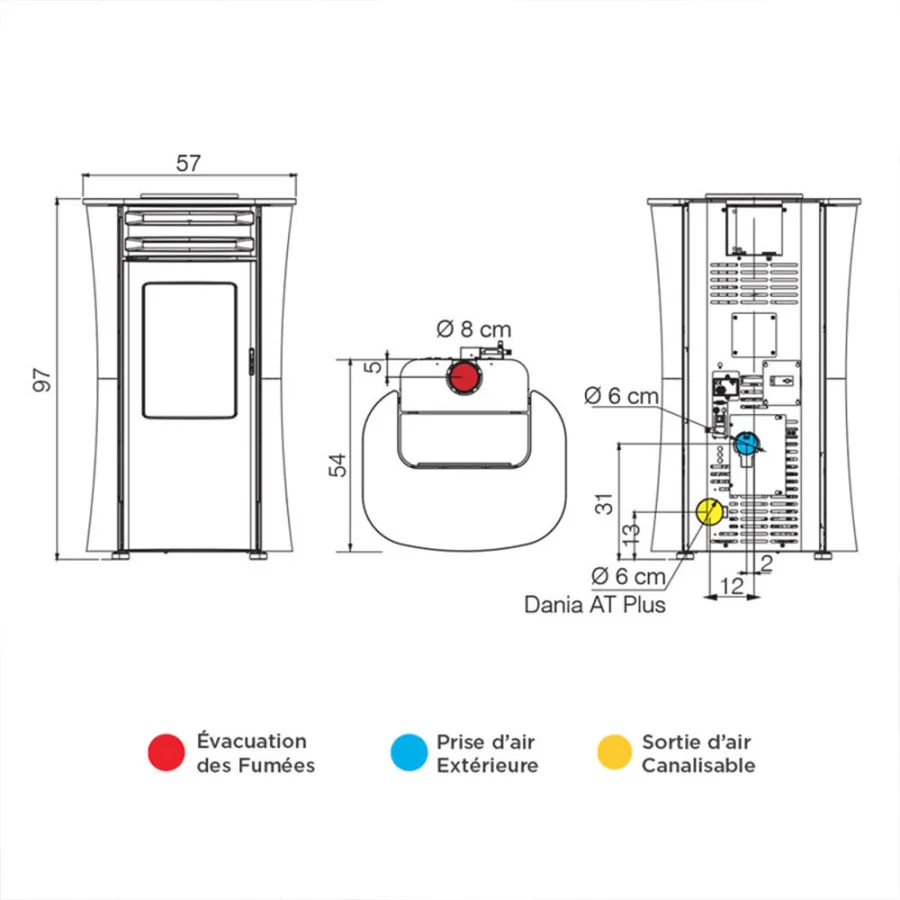 57

97

Ø 8 cm

5

54

Ø 6 cm

31

13

Ø 6 cm

Dania AT Plus

2

12

Évacuation des Fumées

Prise d'air Extérieure

Sortie d'air Canalisable