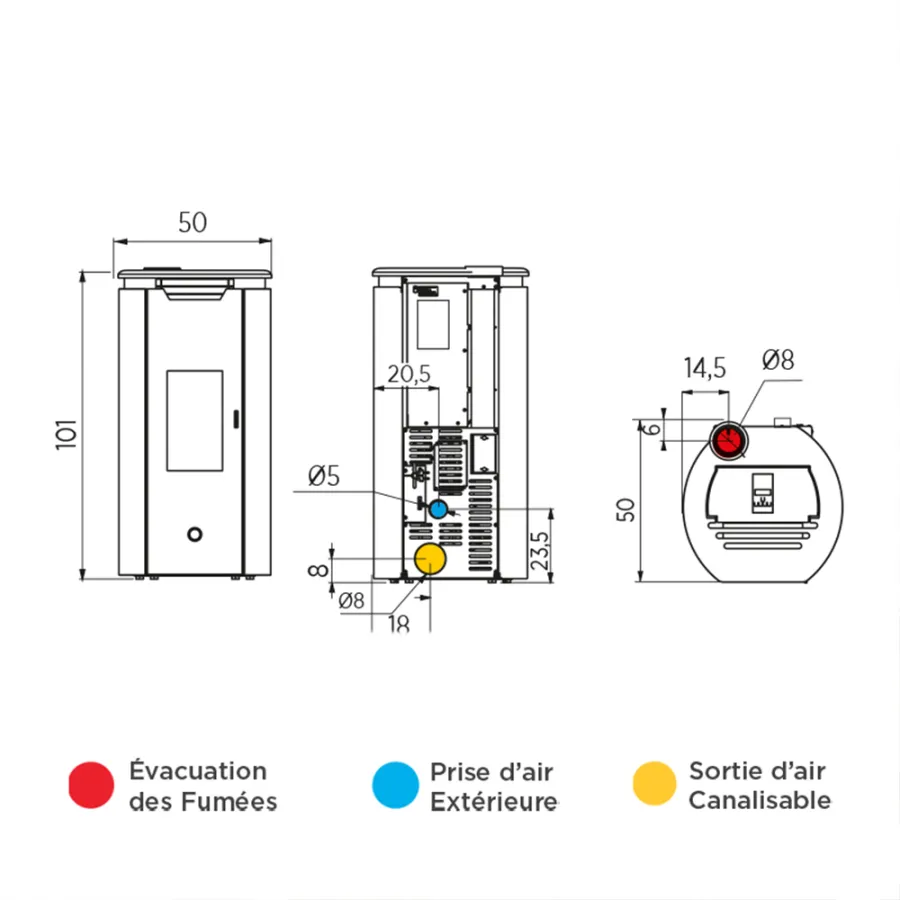 50

101

20,5

Ø5

23,5

8

Ø8

18

14,5

Ø8

6

50

Évacuation des Fumées

Prise d'air Extérieure

Sortie d'air Canalisable