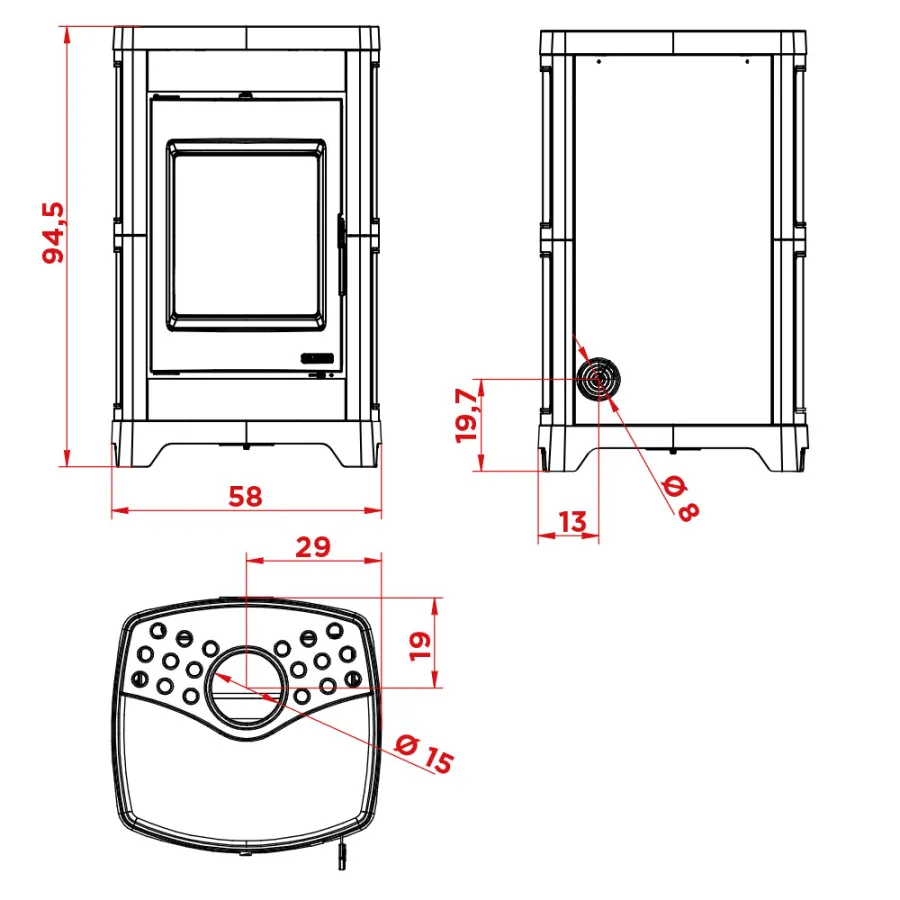 94,5
58
19,7
13
Ø 8
29
19
Ø 15