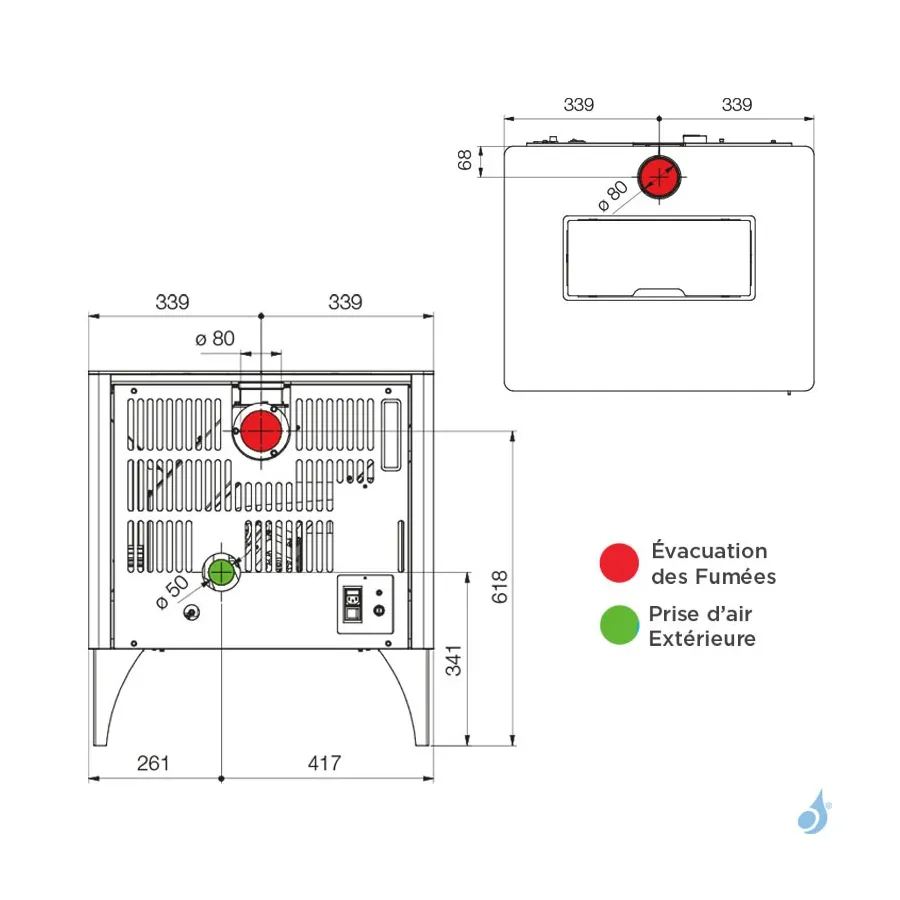 339
339
68
ø 80

339
339
ø 80
ø 50
618
341
261
417

Évacuation des Fumées
Prise d'air Extérieure