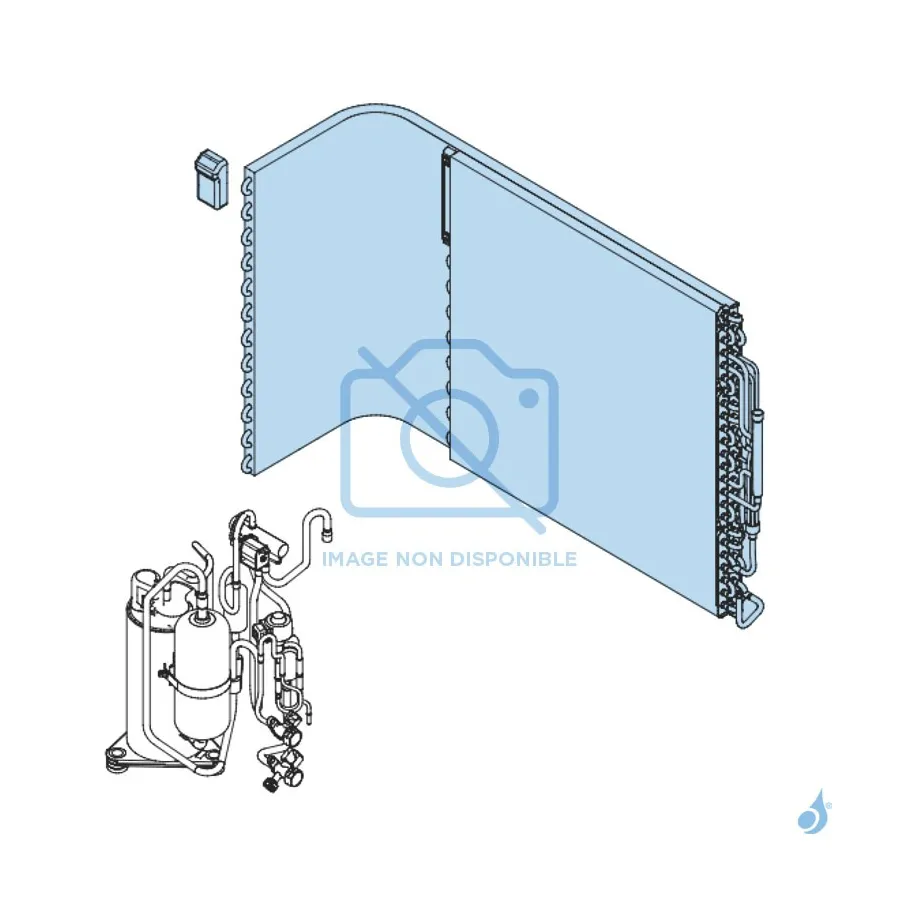 IMAGE NON DISPONIBLE