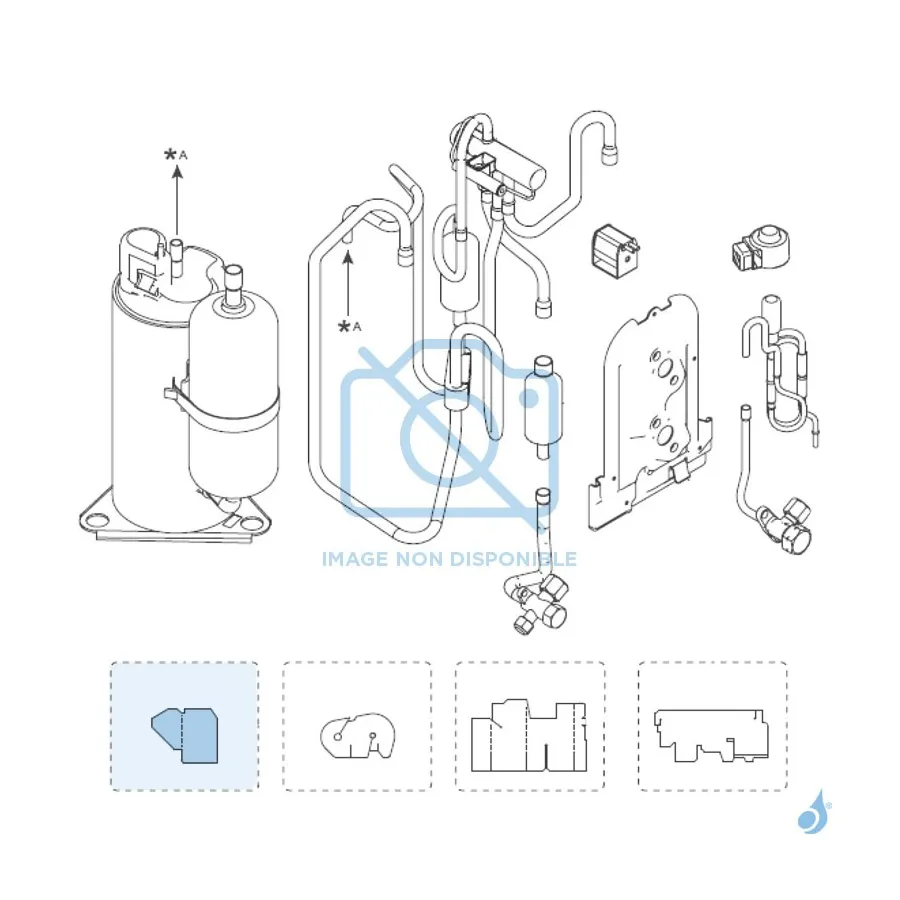 *A

*A

IMAGE NON DISPONIBLE