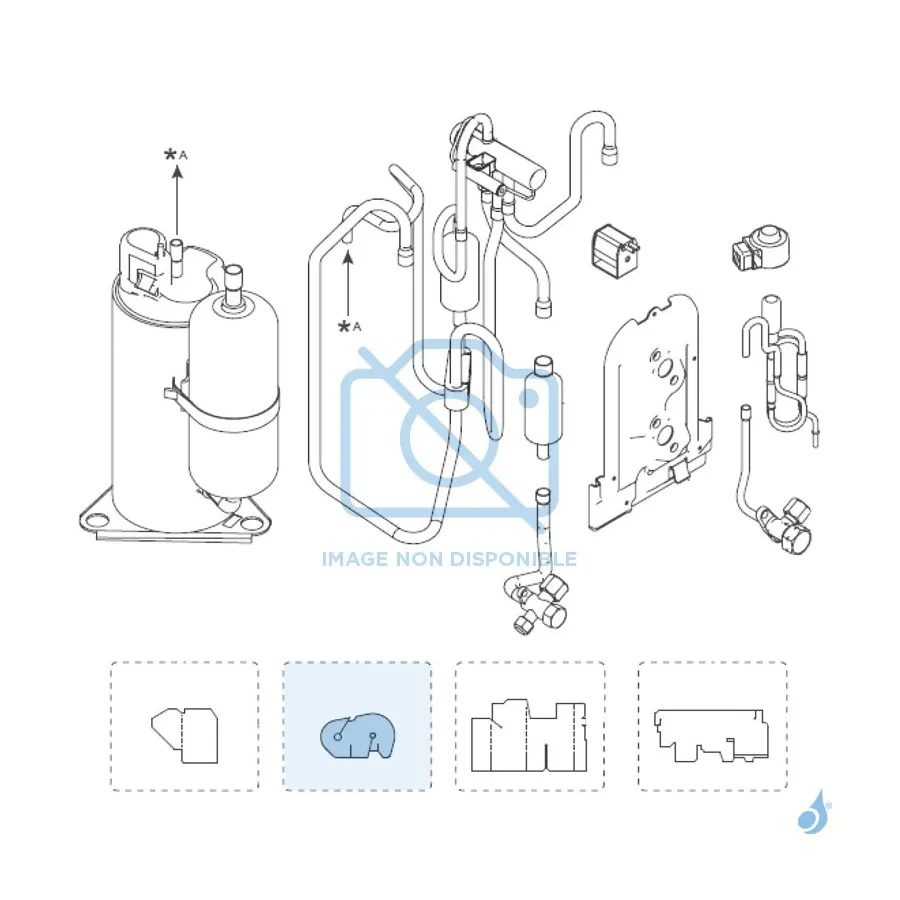 *A

*A

IMAGE NON DISPONIBLE