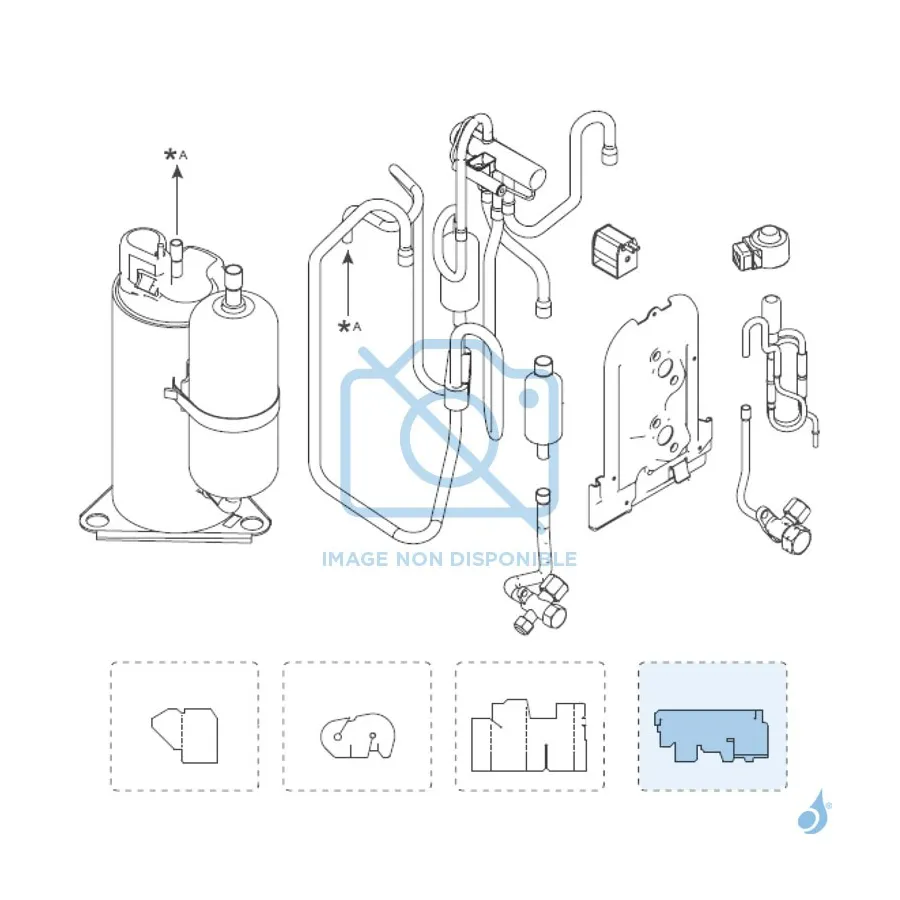 *A

*A

IMAGE NON DISPONIBLE