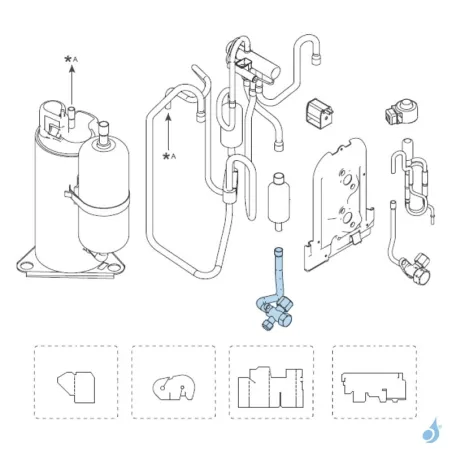 *A

*A