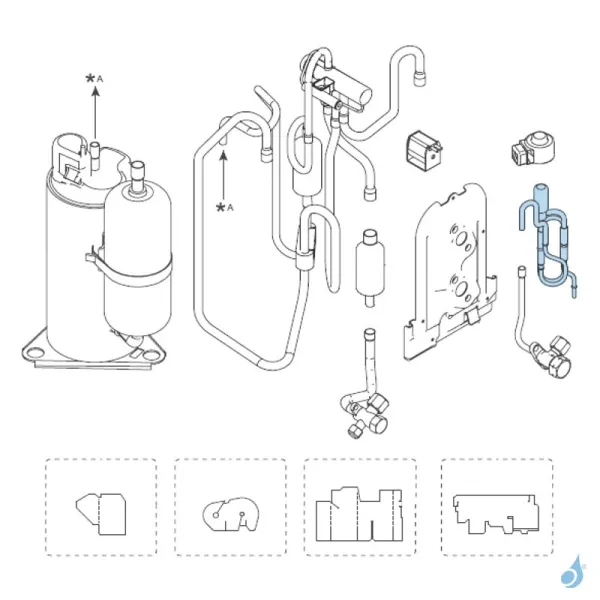 *A

*A