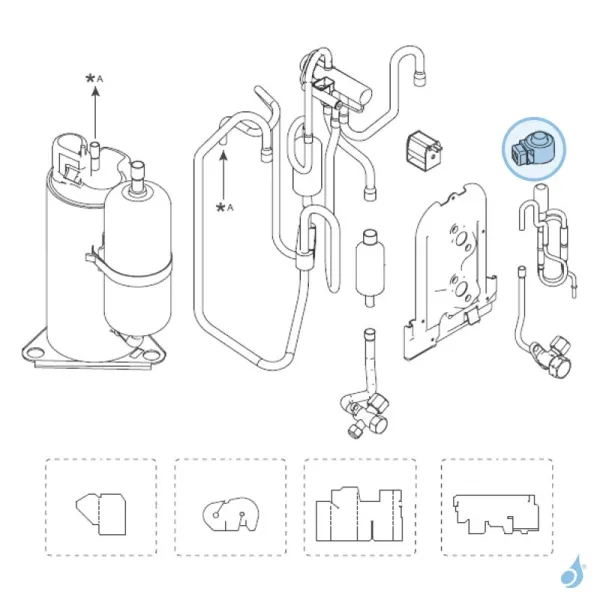 *A

*A