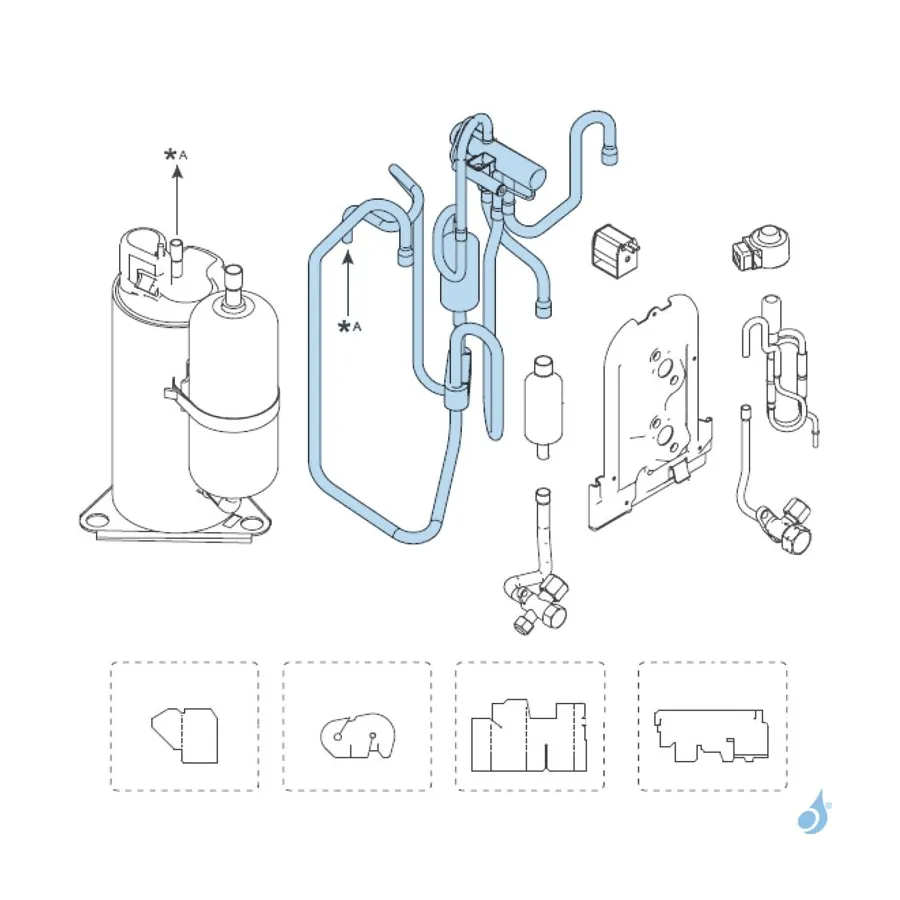 *A

*A