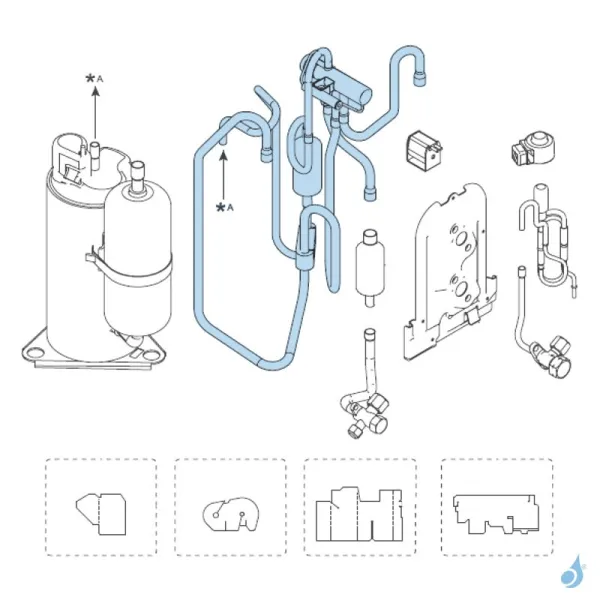 *A

*A