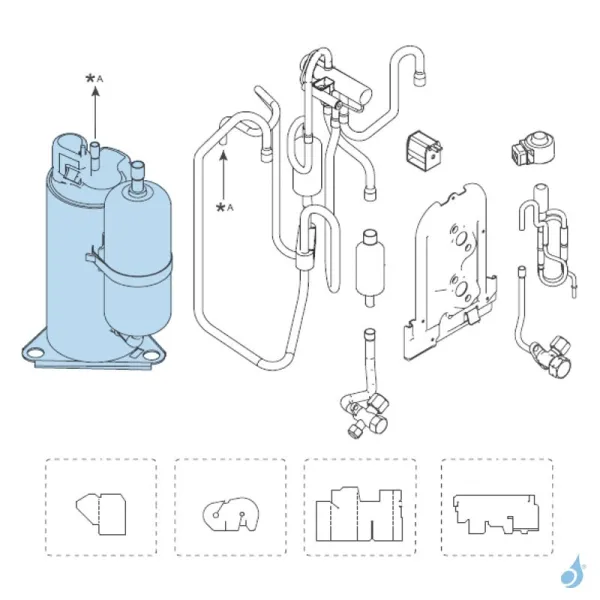 *A

*A