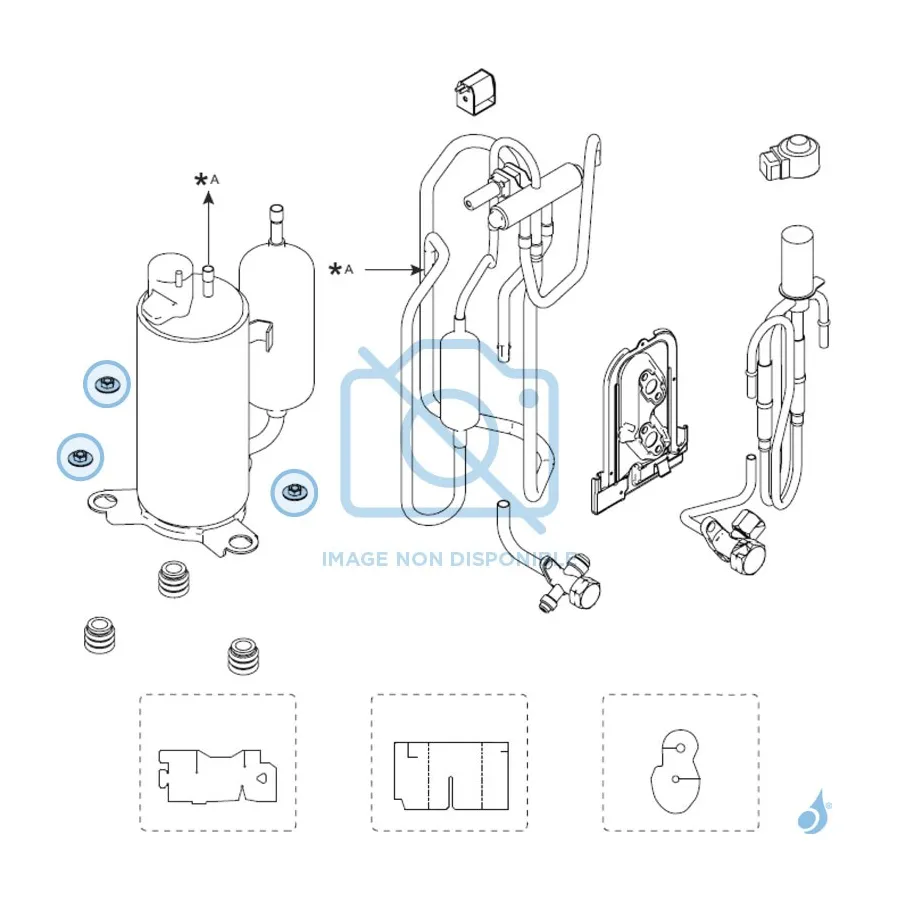 *A

*A

IMAGE NON DISPONIBLE